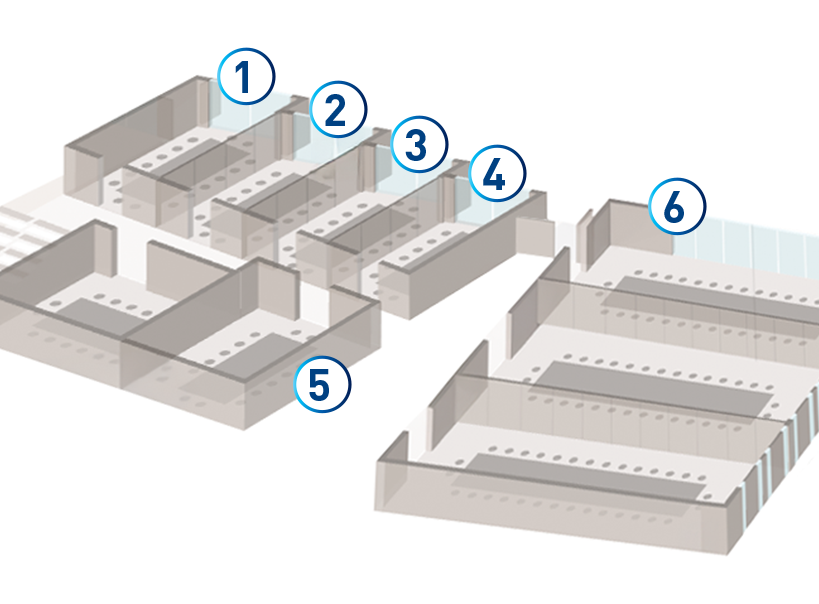 1
2
3
4
5
6